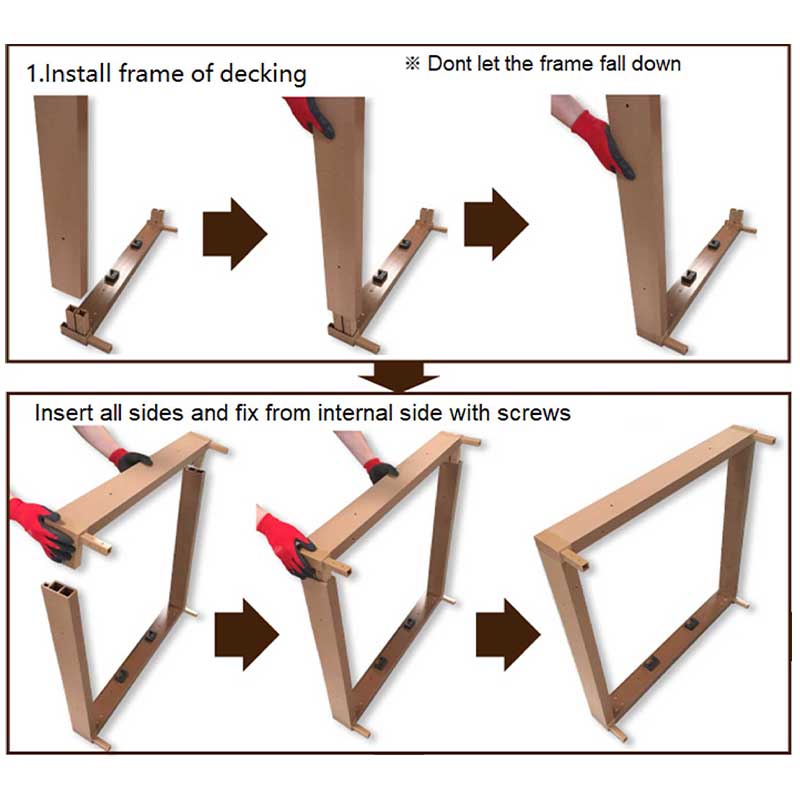 1.Install frame of decking

※ Dont let the frame fall down

Insert all sides and fix from internal side with screws